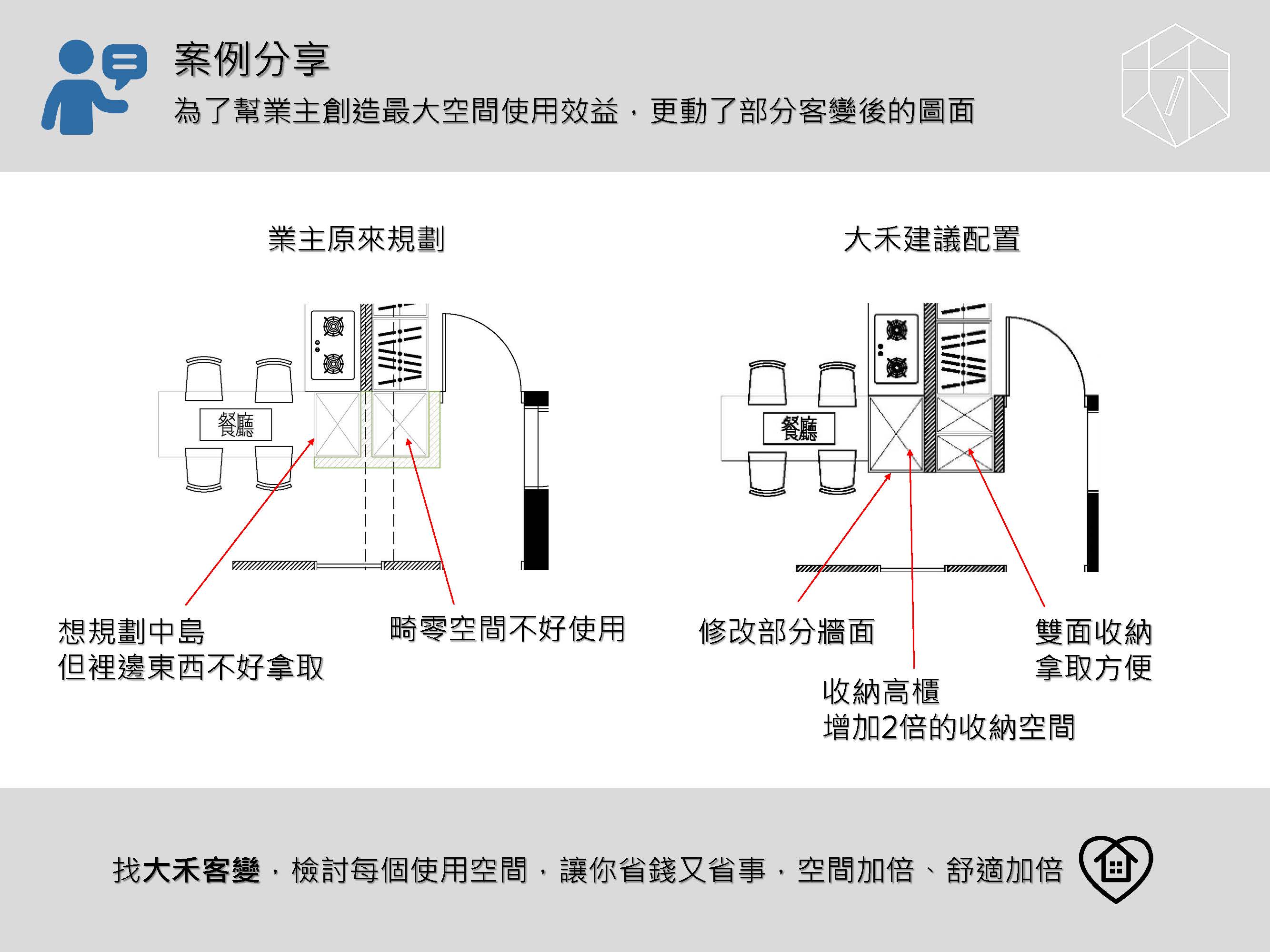 案例分享

為了幫業主創造最大空間使用效益，更動了部分客變後的圖面

業主原來規劃

餐廳

想規劃中島
但裡邊東西不好拿取

畸零空間不好使用

大禾建議配置

餐廳

修改部分牆面

收納高櫃
增加2倍的收納空間

雙面收納
拿取方便

找大禾客變，檢討每個使用空間，讓你省錢又省事，空間加倍、舒適加倍